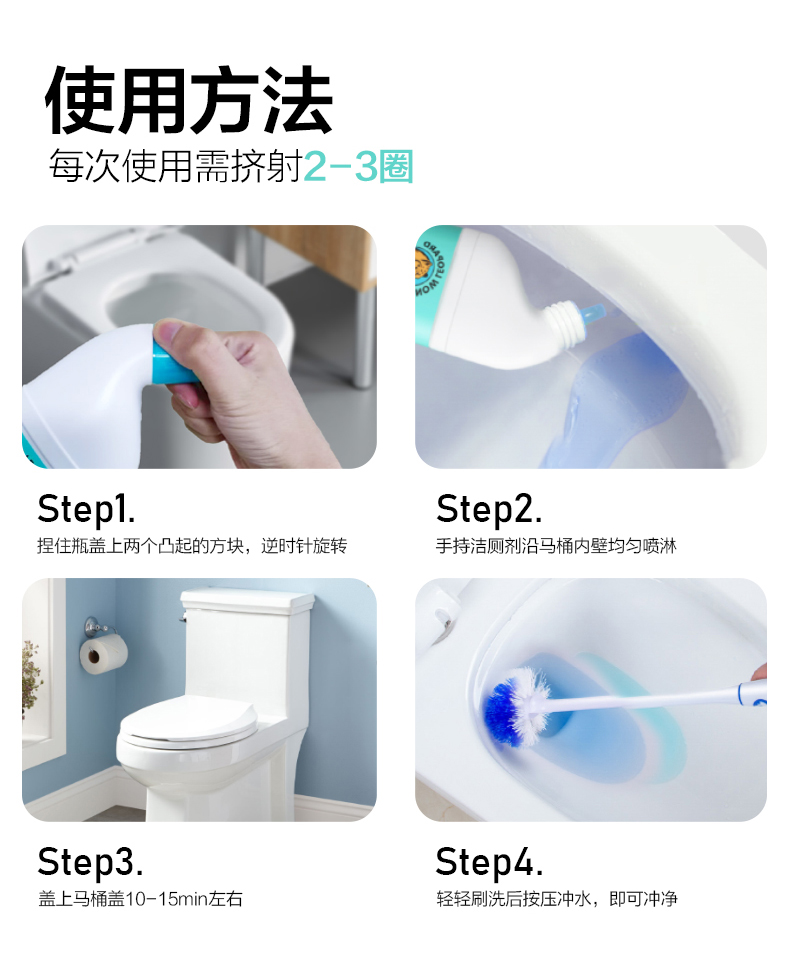 使用方法
每次使用需挤射2-3圈

Step1.
捏住瓶盖上两个凸起的方块，逆时针旋转

Step2.
手持洁厕剂沿马桶内壁均匀喷淋

Step3.
盖上马桶盖10-15min左右

Step4.
轻轻刷洗后按压冲水，即可冲净