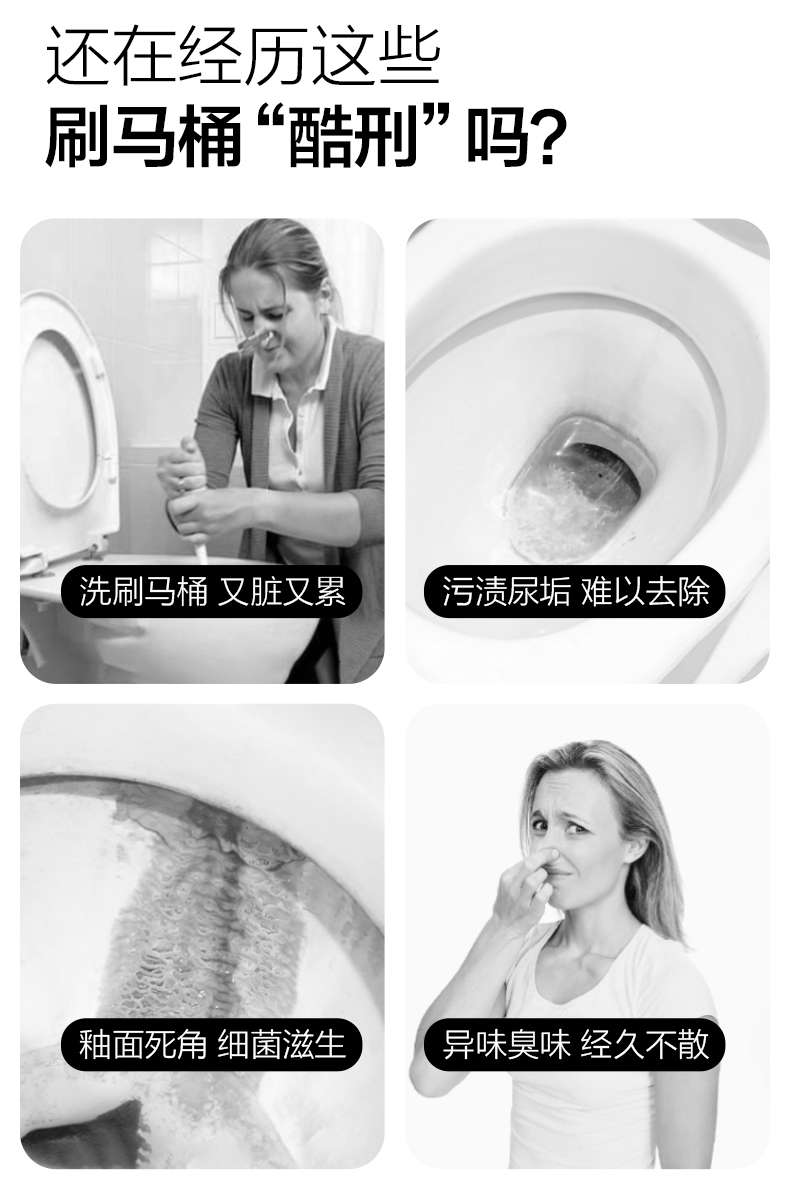 还在经历这些
刷马桶“酷刑”吗?

洗刷马桶 又脏又累

污渍尿垢 难以去除

釉面死角 细菌滋生

异味臭味 经久不散