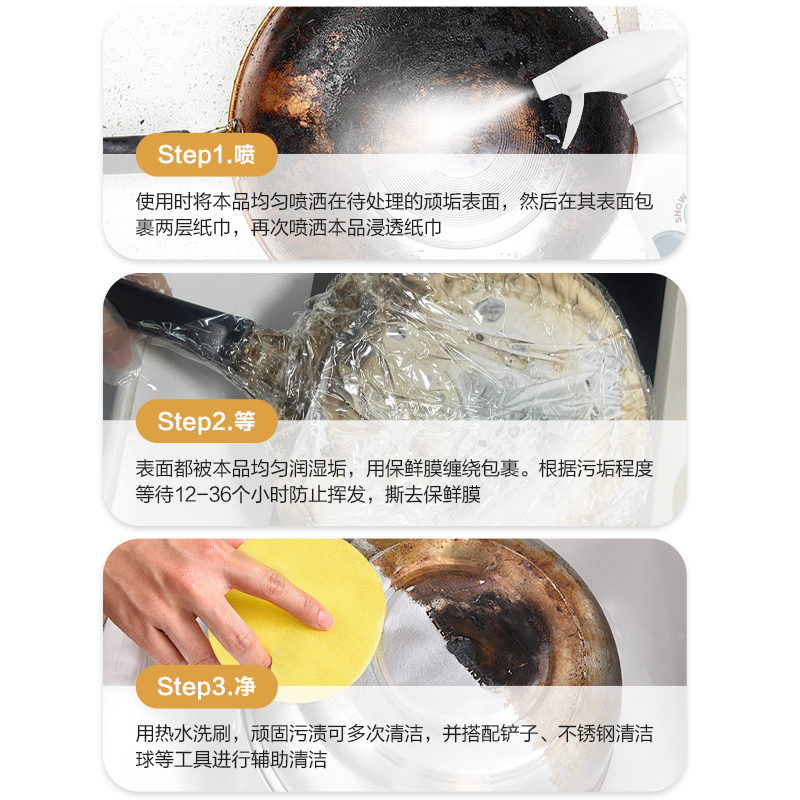 Step1.喷

使用时将本品均匀喷洒在待处理的顽垢表面，然后在其表面包裹两层纸巾，再次喷洒本品浸透纸巾

SNOW

Step2.等

表面都被本品均匀润湿垢，用保鲜膜缠绕包裹。根据污垢程度等待12-36个小时防止挥发，撕去保鲜膜

Step3.净

用热水洗刷，顽固污渍可多次清洁，并搭配铲子、不锈钢清洁球等工具进行辅助清洁